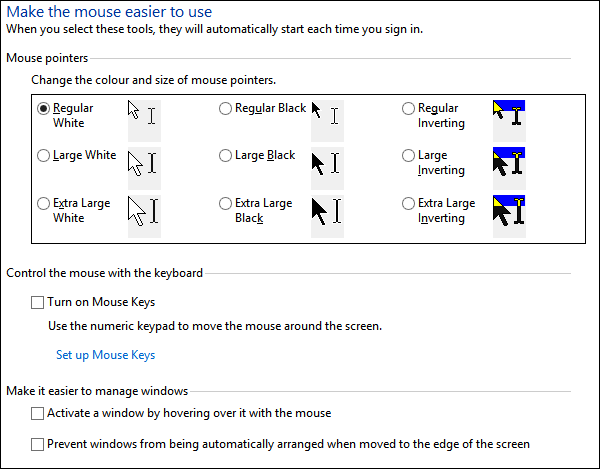 Make the mouse easier to use
When you select these tools, they will automatically start each time you sign in.

Mouse pointers

Change the colour and size of mouse pointers.

Regular White

Regular Black

Regular Inverting

Large White

Large Black

Large Inverting

Extra Large White

Extra Large Black

Extra Large Inverting

Control the mouse with the keyboard

Turn on Mouse Keys

Use the numeric keypad to move the mouse around the screen.

Set up Mouse Keys

Make it easier to manage windows

Activate a window by hovering over it with the mouse

Prevent windows from being automatically arranged when moved to the edge of the screen